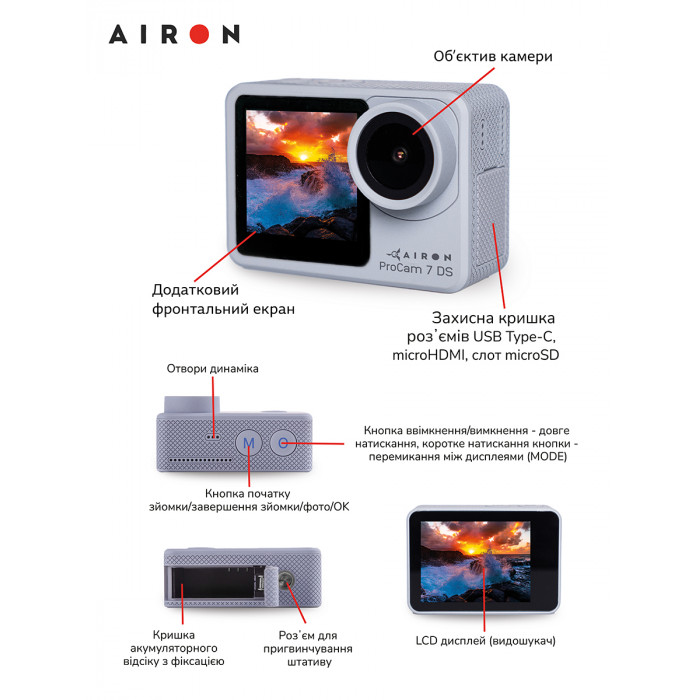 AIRON

Об'єктив камери

AIRON
ProCam 7 DS

Додатковий фронтальний екран

Захисна кришка роз'ємів USB Type-C, microHDMI, слот microSD

Отвори динаміка

M

Кнопка ввімкнення/вимкнення - довге натискання, коротке натискання кнопки - перемикання між дисплеями (MODE)

Кнопка початку зйомки/завершення зйомки/фото/OK

Кришка акумуляторного відсіку з фіксацією

Роз'єм для пригвинчування штативу

LCD дисплей (видошукач)